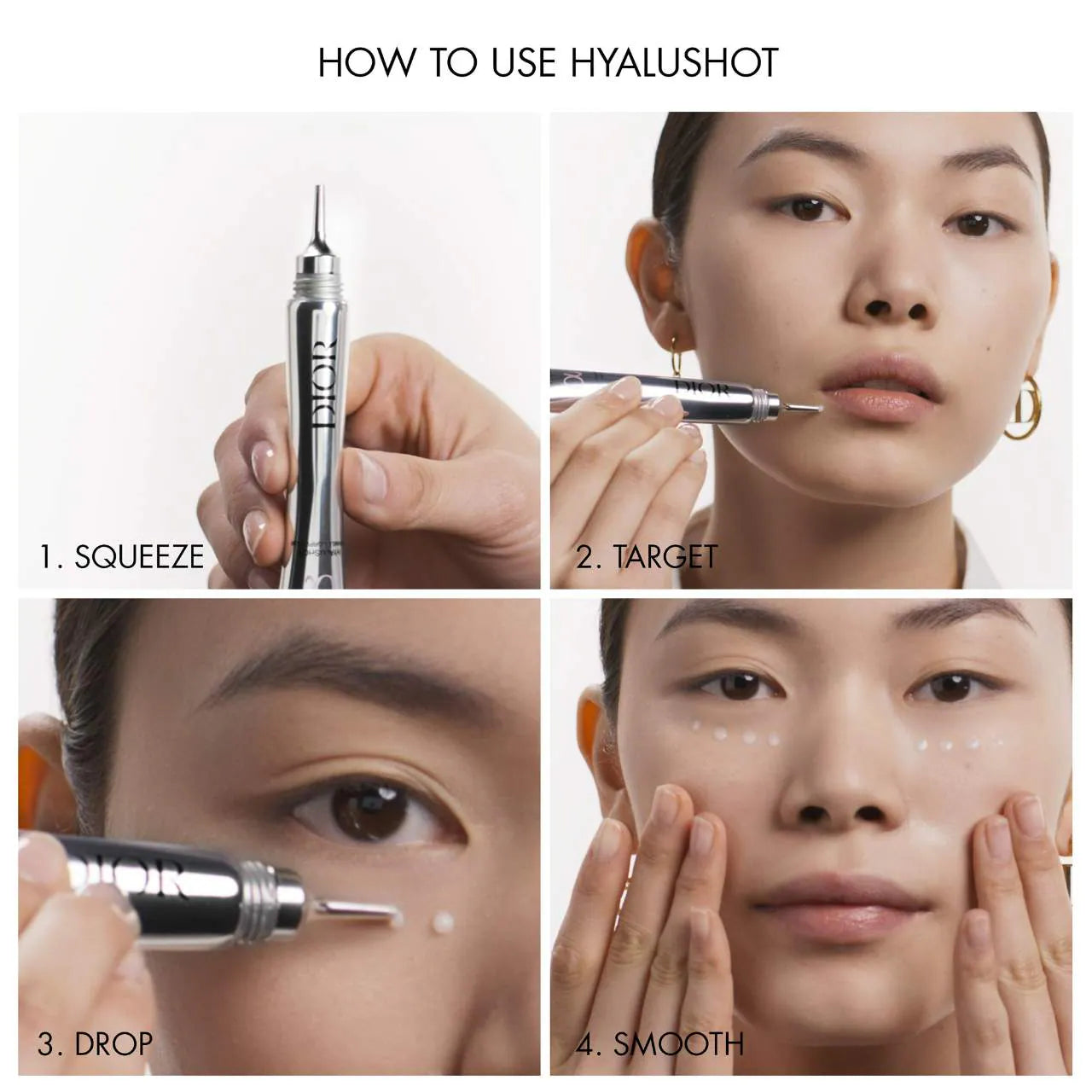 HOW TO USE HYALUSHOT

DIOR

1. SQUEEZE

DIOR

2. TARGET

DIOR

3. DROP

4. SMOOTH